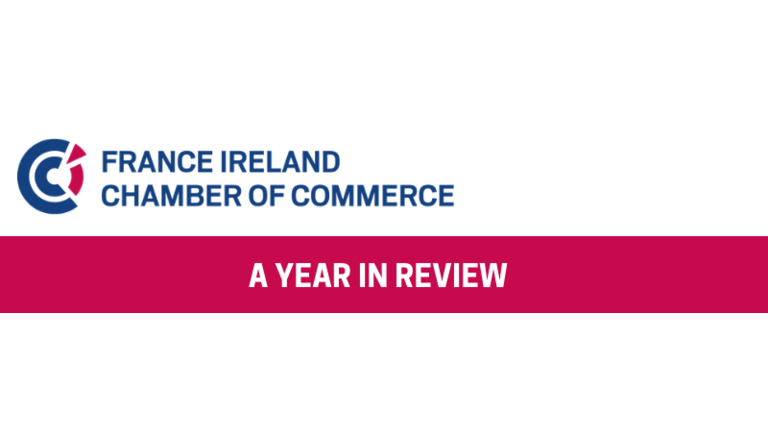 FRANCE IRELAND
CHAMBER OF COMMERCE

A YEAR IN REVIEW